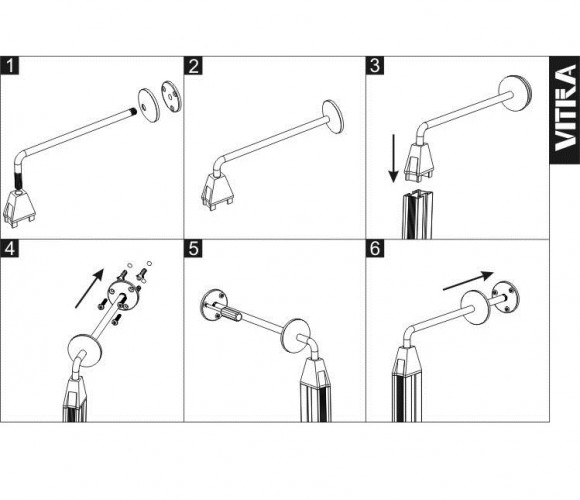 1
2
3
VITRA
4
5
6