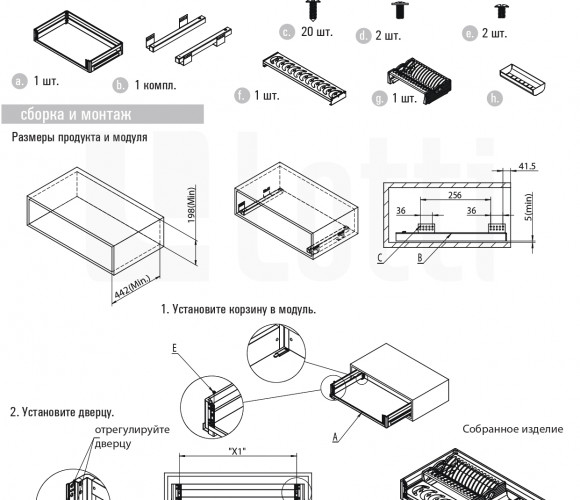 c. 20 шт.
d. 2 шт.
e. 2 шт.

a. 1 шт.
b. 1 компл.
f. 1 шт.
g. 1 шт.
h.

сборка и монтаж

Размеры продукта и модуля

198(Min)
442(Min.)
41.5
256
36
36
5(min)
C
B

1. Установите корзину в модуль.

E
A

2. Установите дверцу.
отрегулируйте дверцу

"X1"

Собранное изделие