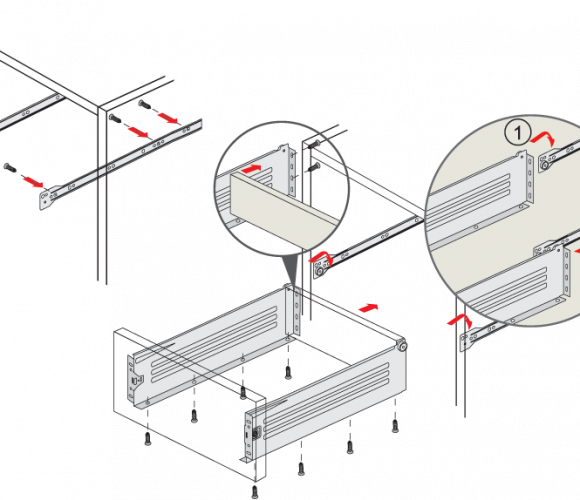 1