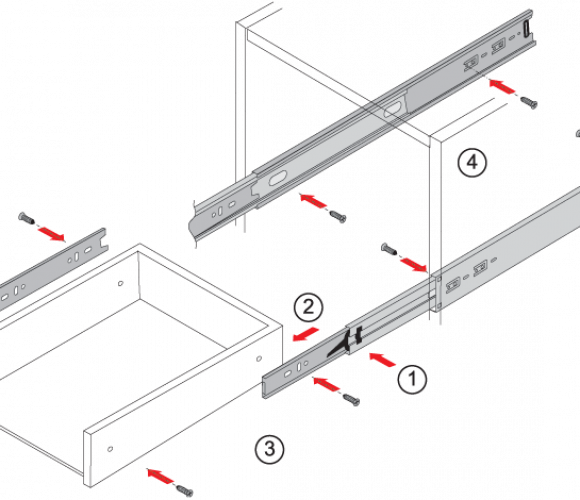 4

2

1

3