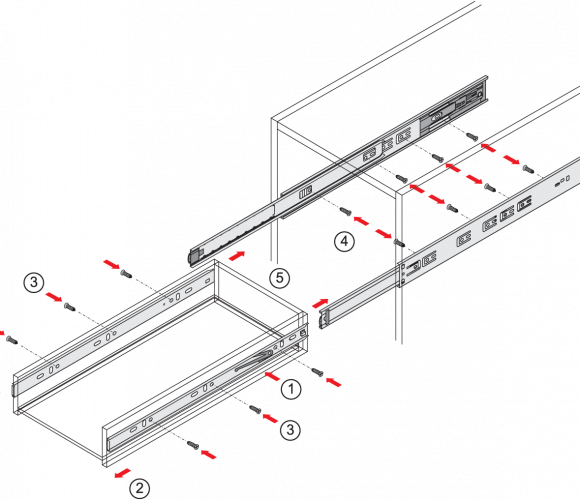 4
5
3
1
3
2