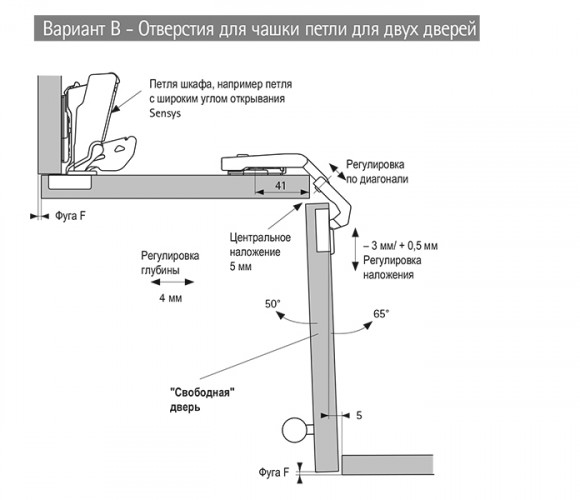 Вариант B – Отверстия для чашки петли для двух дверей

Петля шкафа, например петля с широким углом открывания Sensys

Регулировка по диагонали

41

Фуга F

Центральное наложение 5 мм

– 3 мм/ + 0,5 мм
Регулировка наложения

Регулировка глубины

4 мм

50°

65°

"Свободная" дверь

5

Фуга F