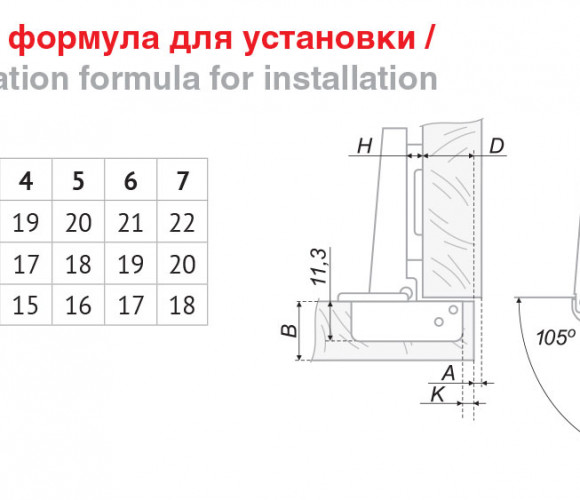 формула для установки /
ation formula for installation

| 4 | 5 | 6 | 7 |
|---|---|---|---|
| 19 | 20 | 21 | 22 |
| 17 | 18 | 19 | 20 |
| 15 | 16 | 17 | 18 |

H
D
11,3
B
A
K
105°