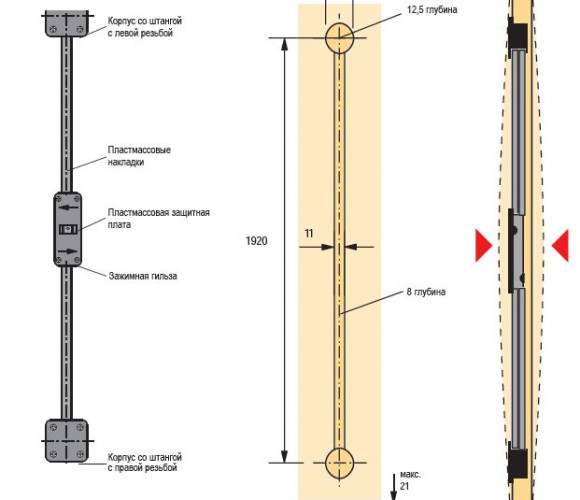 Корпус со штангой с левой резьбой

Пластмассовые накладки

Пластмассовая защитная плата

Зажимная гильза

Корпус со штангой с правой резьбой

12,5 глубина

1920

11

8 глубина

макс. 21