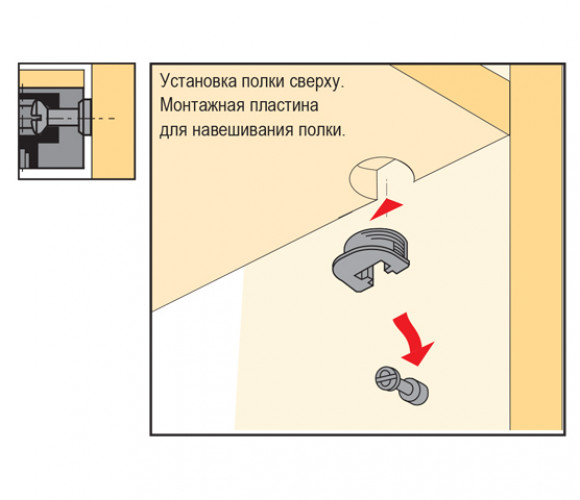 Установка полки сверху.
Монтажная пластина
для навешивания полки.