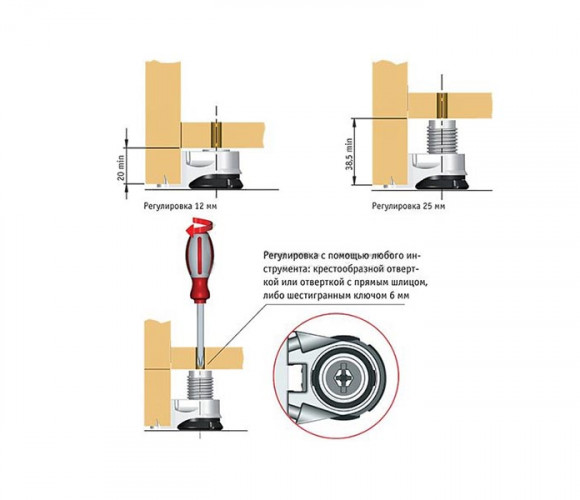 20 min

Регулировка 12 мм

38,5 min

Регулировка 25 мм

Регулировка с помощью любого инструмента: крестообразной отверткой или отверткой с прямым шлицом, либо шестигранным ключом 6 мм