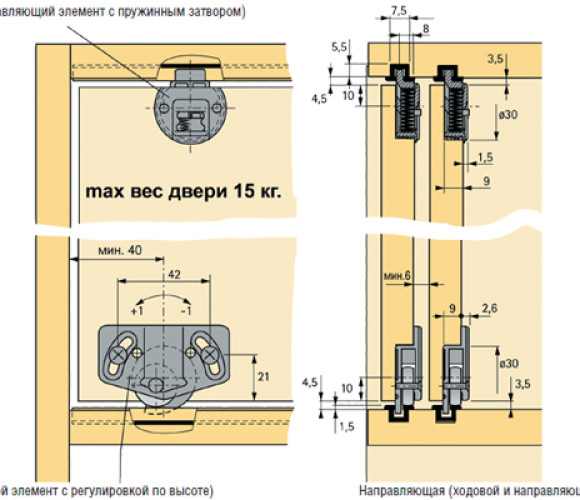 вляющий элемент с пружинным затвором)

max вес двери 15 кг.

мин. 40

42

+1

-1

21

й элемент с регулировкой по высоте)

7,5

8

5,5

3,5

4,5

10

ø30

1,5

9

мин.6

9

2,6

ø30

4,5

10

3,5

1,5

Направляющая (ходовой и направляющ