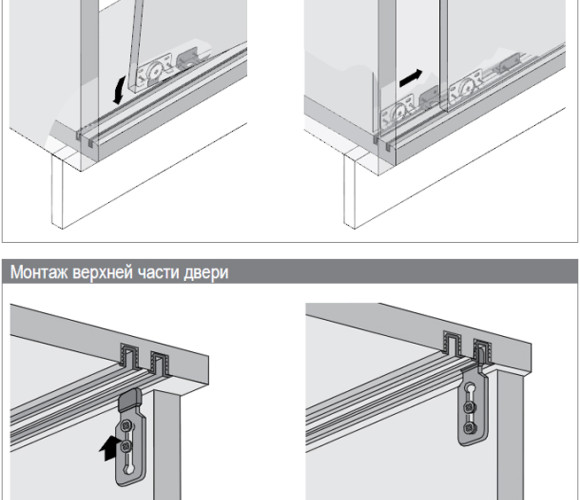 Монтаж верхней части двери