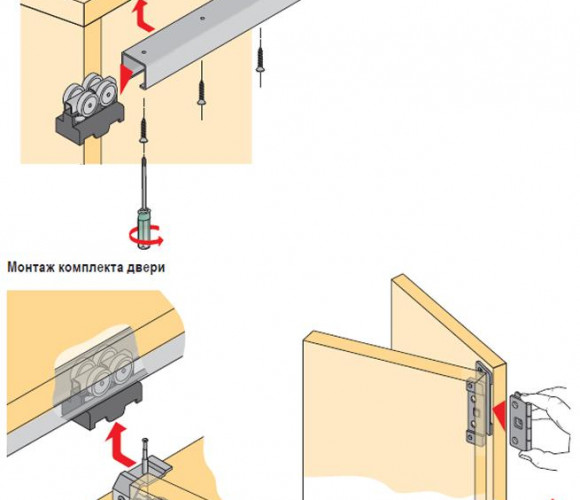 Монтаж комплекта двери