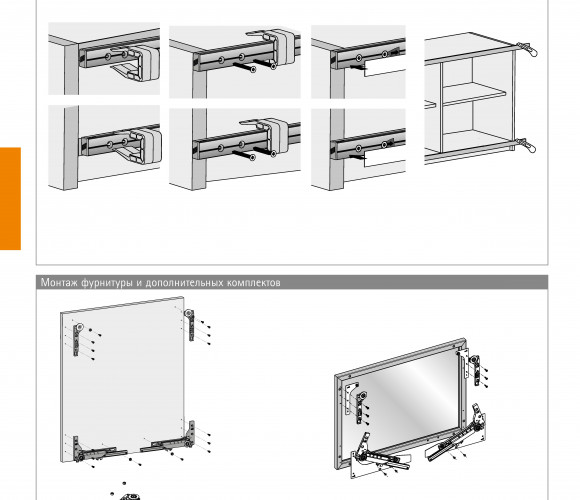 Монтаж фурнитуры и дополнительных комплектов