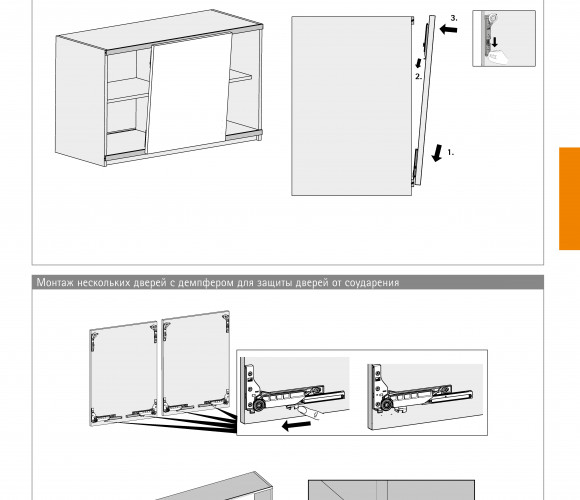 3.

2.

1.

Монтаж нескольких дверей с демпфером для защиты дверей от соударения