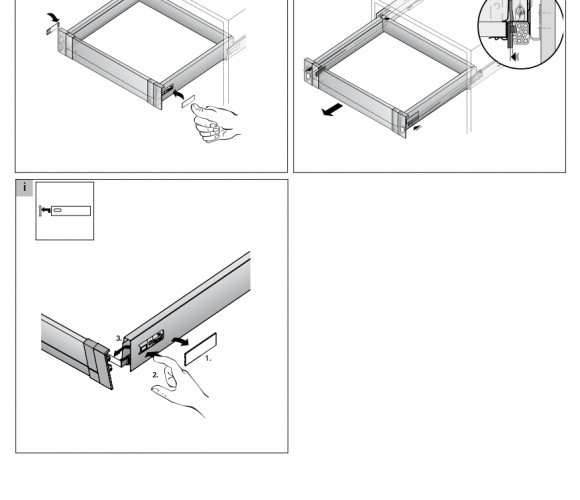 i

3.

1.

2.