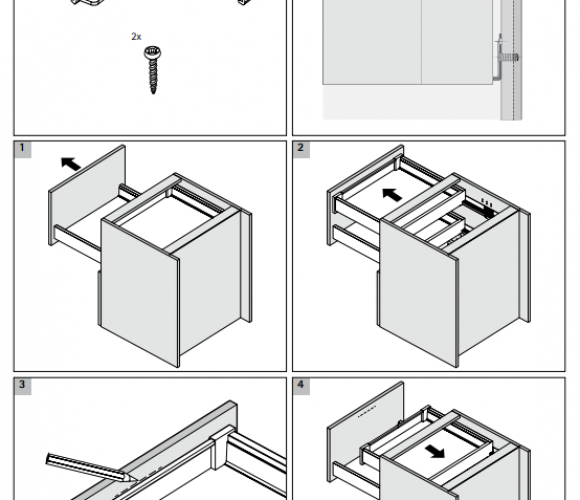 2x

1

2

3

4