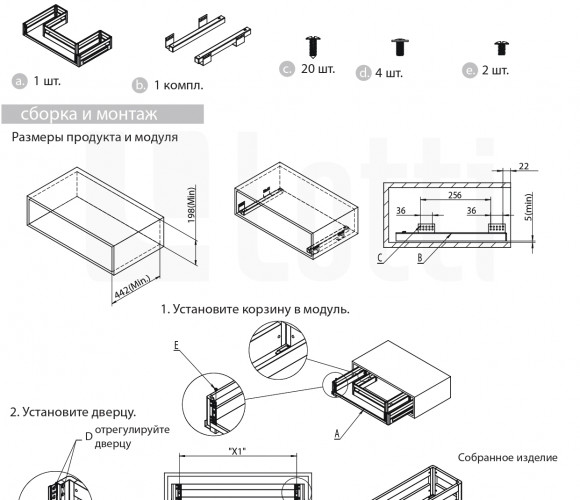 a. 1 шт.
b. 1 компл.
c. 20 шт.
d. 4 шт.
e. 2 шт.

сборка и монтаж

Размеры продукта и модуля

198(Min)
442(Min.)
22
256
36
36
5(min)
C
B

1. Установите корзину в модуль.

E
A

2. Установите дверцу.

D отрегулируйте дверцу

"X1"

Собранное изделие