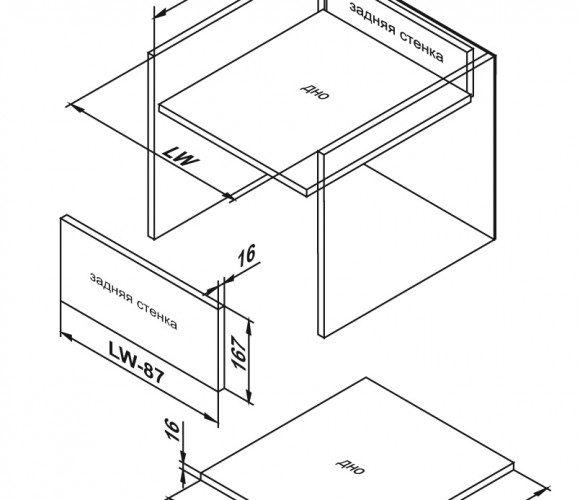 задняя стенка
дно
LW
16
задняя стенка
167
LW-87
16
дно