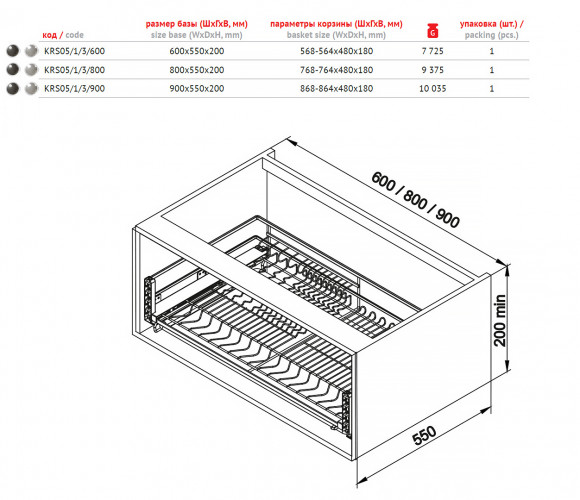 | код / code | размер базы (ШхГхВ, мм) size base (WxDxH, mm) | параметры корзины (ШхГхВ, мм) basket size (WxDxH, mm) | G | упаковка (шт.) / packing (pcs.) |
|---|---|---|---|---|
| KRS05/1/3/600 | 600x550x200 | 568-564x480x180 | 7 725 | 1 |
| KRS05/1/3/800 | 800x550x200 | 768-764x480x180 | 9 375 | 1 |
| KRS05/1/3/900 | 900x550x200 | 868-864x480x180 | 10 035 | 1 |

600 / 800 / 900

200 min

550