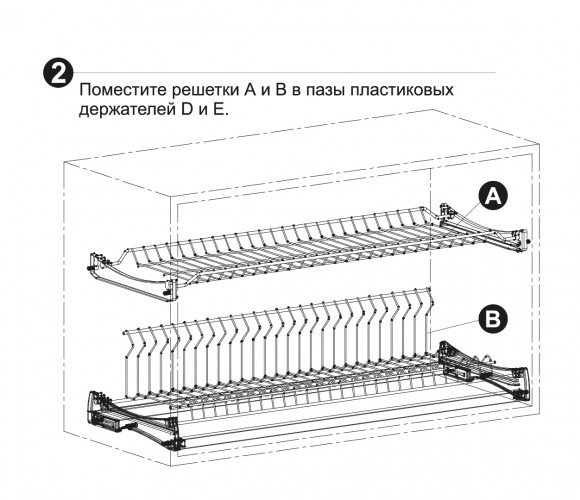 2

Поместите решетки A и B в пазы пластиковых держателей D и E.

A

B