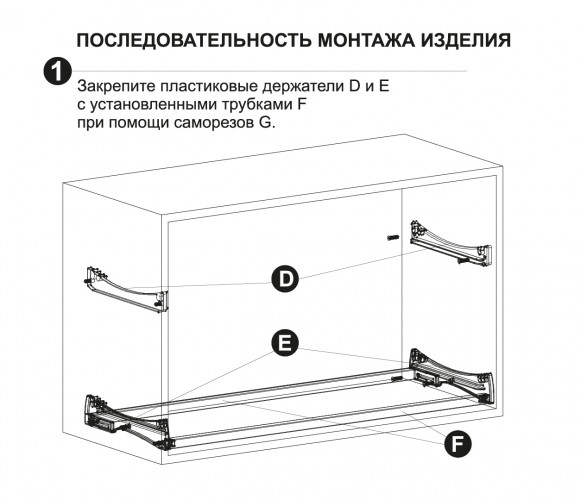 ПОСЛЕДОВАТЕЛЬНОСТЬ МОНТАЖА ИЗДЕЛИЯ

1

Закрепите пластиковые держатели D и E с установленными трубками F при помощи саморезов G.

D

E

F