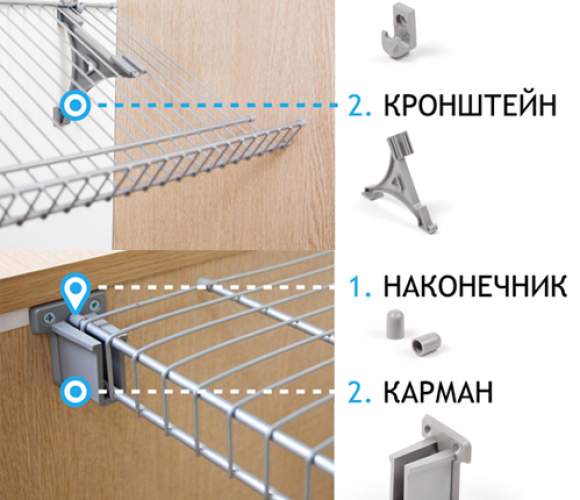 2. КРОНШТЕЙН

1. НАКОНЕЧНИК

2. КАРМАН