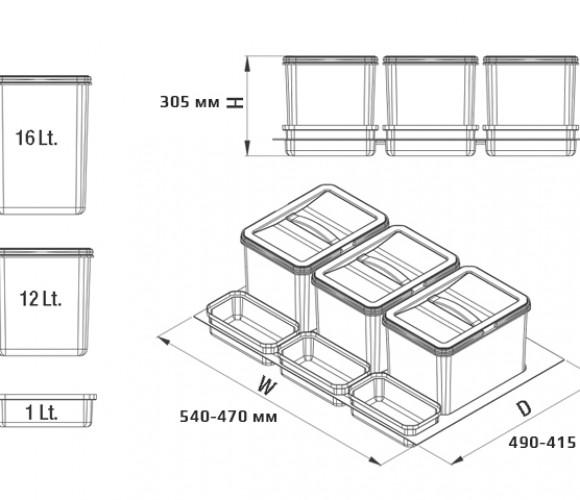 16 Lt.

12 Lt.

1 Lt.

305 мм H

W

540-470 мм

D

490-415