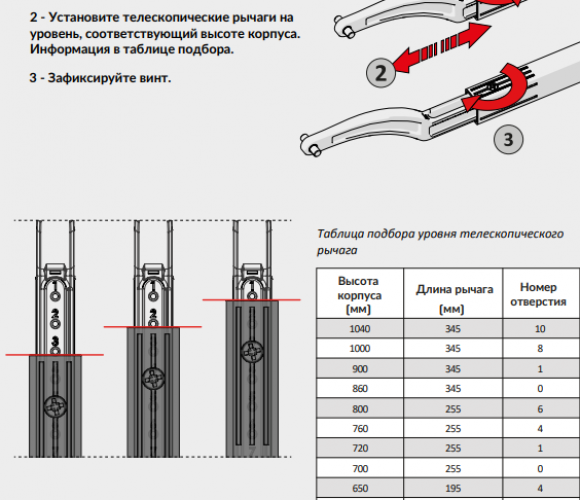 2 - Установите телескопические рычаги на уровень, соответствующий высоте корпуса. Информация в таблице подбора.

3 - Зафиксируйте винт.

2

3

1
2
3

1
2

1

Таблица подбора уровня телескопического рычага

| Высота корпуса (мм) | Длина рычага (мм) | Номер отверстия |
|---|---|---|
| 1040 | 345 | 10 |
| 1000 | 345 | 8 |
| 900 | 345 | 1 |
| 860 | 345 | 0 |
| 800 | 255 | 6 |
| 760 | 255 | 4 |
| 720 | 255 | 1 |
| 700 | 255 | 0 |
| 650 | 195 | 4 |