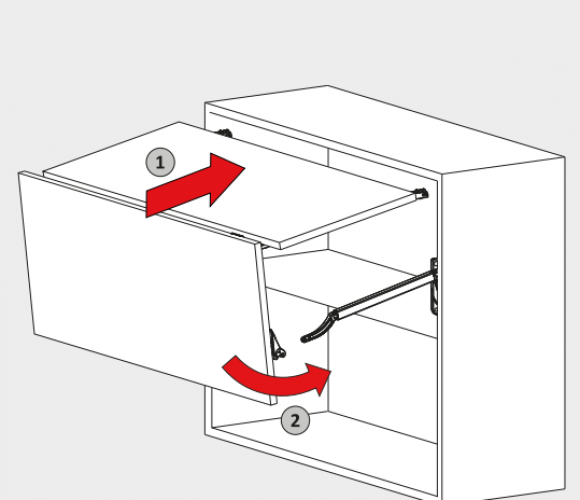 1

2