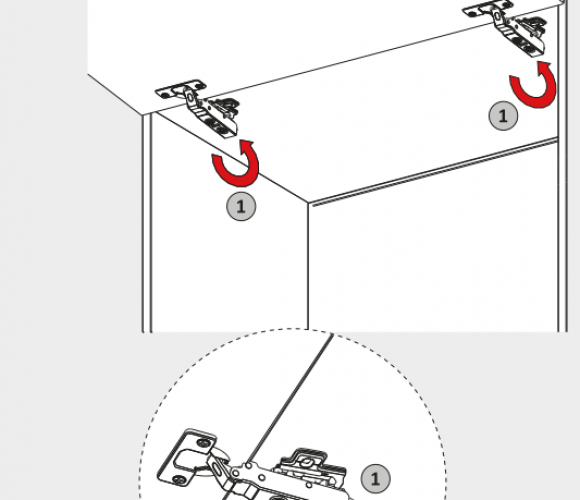 1
1
1