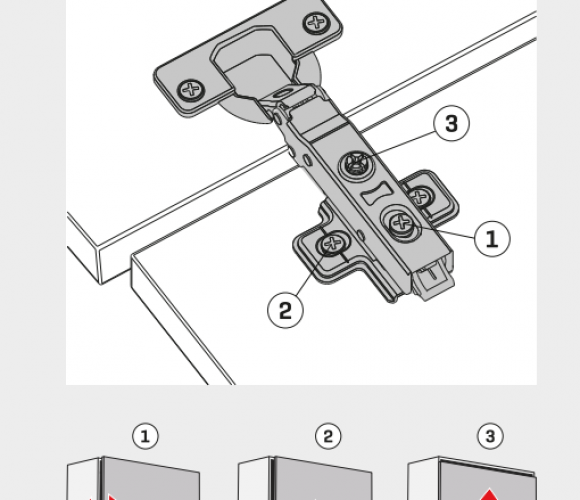 3
1
2
1
2
3