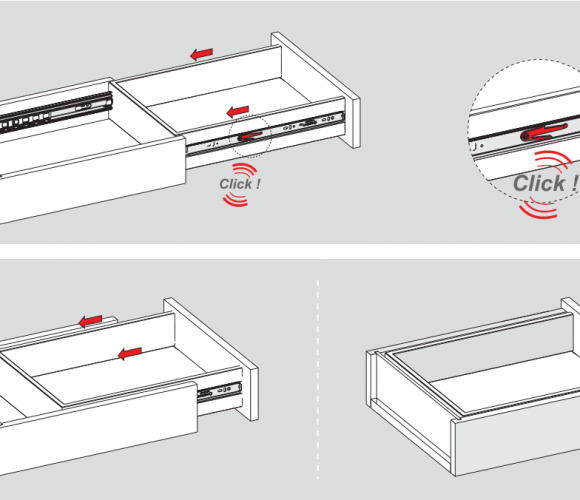 Click !

Click !