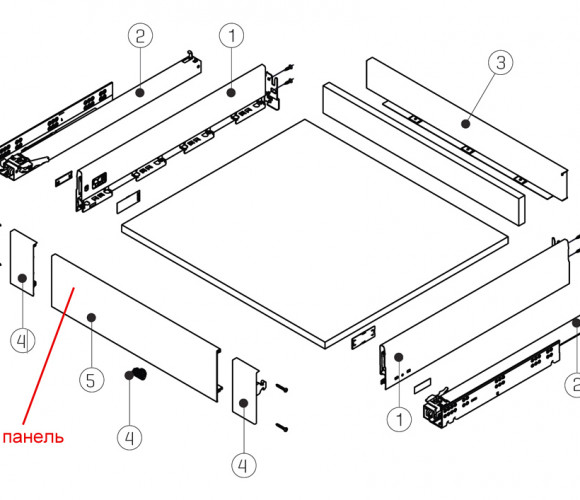 2
1
3
4
5
4
4
1
2
панель