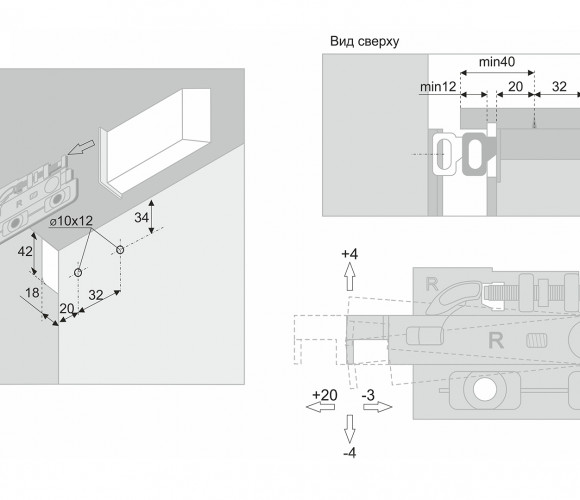 R
ø10x12
34
42
18
20
32

Вид сверху
min40
min12
20
32

+4
R
R
+20
-3
-4