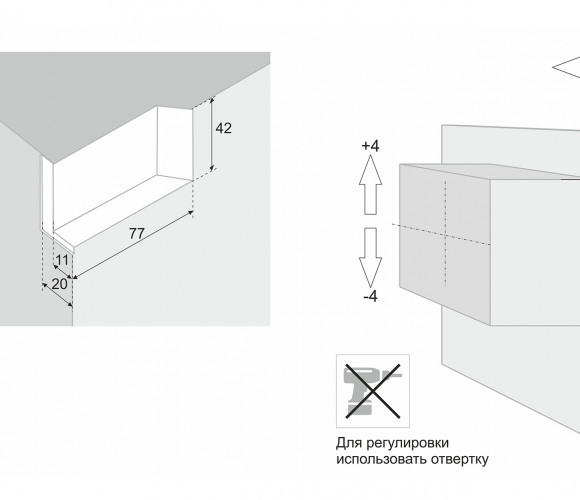 42

77

11

20

+4

-4

Для регулировки использовать отвертку