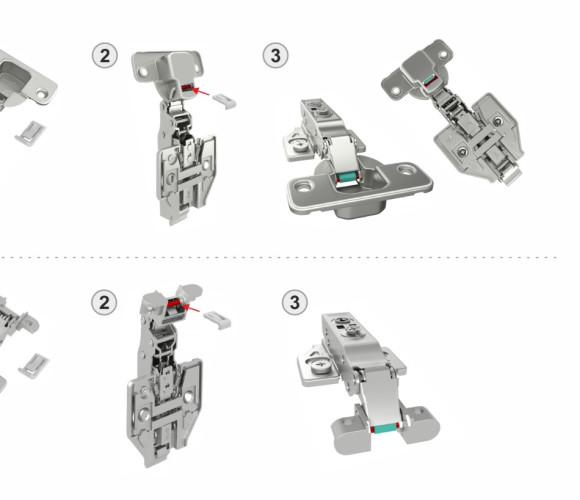 2
3
2
3