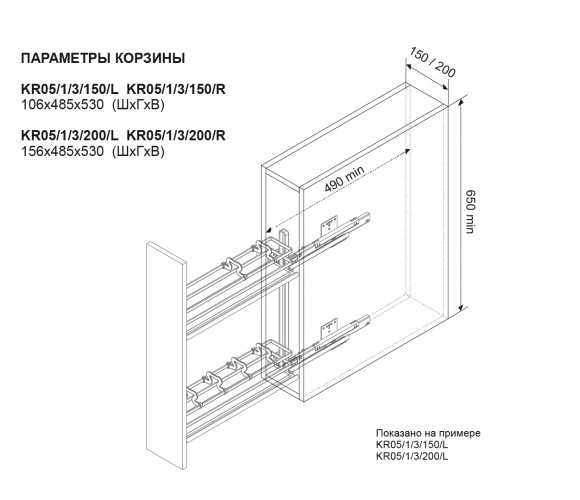 ПАРАМЕТРЫ КОРЗИНЫ

KR05/1/3/150/L KR05/1/3/150/R
106x485x530 (ШхГхВ)

KR05/1/3/200/L KR05/1/3/200/R
156x485x530 (ШхГхВ)

150 / 200

490 min

650 min

Показано на примере
KR05/1/3/150/L
KR05/1/3/200/L