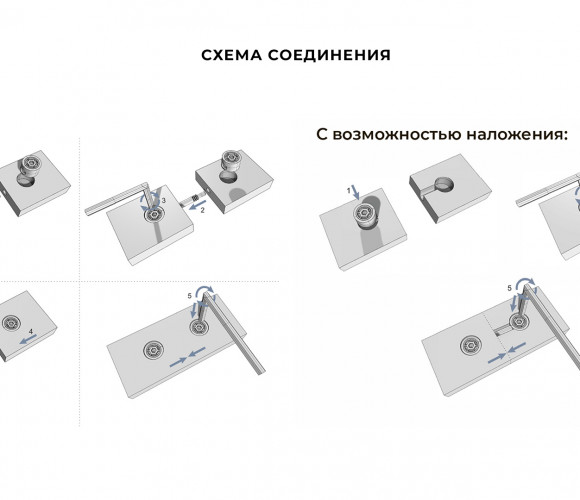 СХЕМА СОЕДИНЕНИЯ

С возможностью наложения:

3
2
4
5
1
5