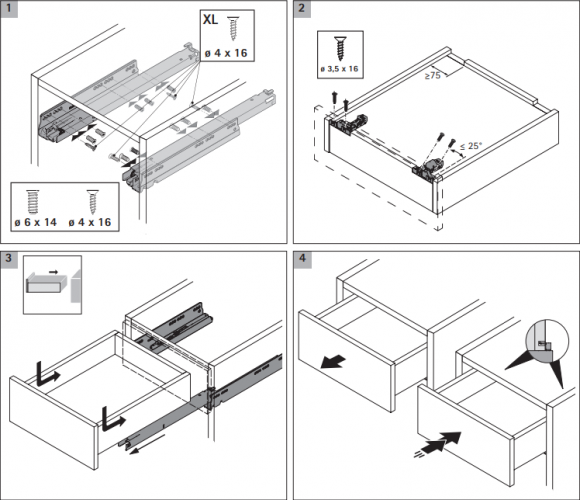 1

XL

ø 4 x 16

ø 6 x 14

ø 4 x 16

2

ø 3,5 x 16

≥75

≤ 25°

3

4