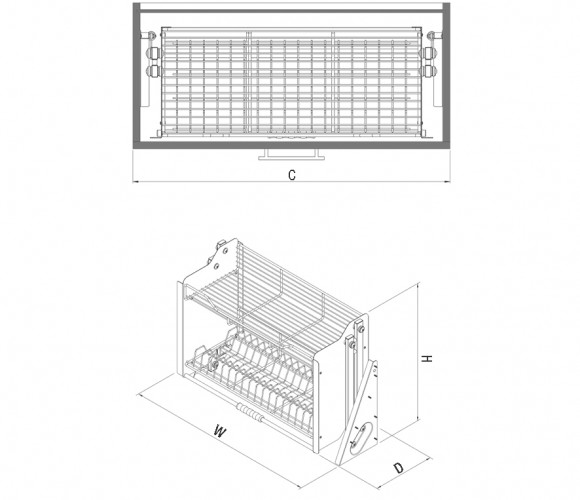 C

H

W

D