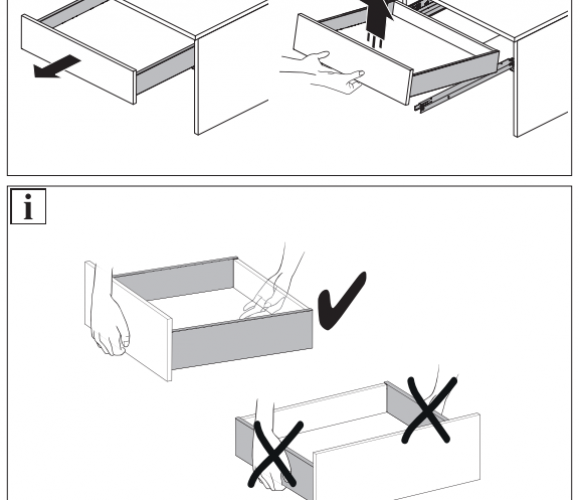 i