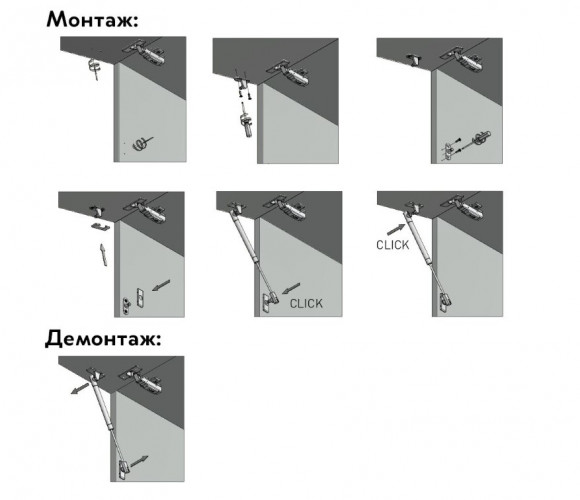 Монтаж:

CLICK

CLICK

Демонтаж: