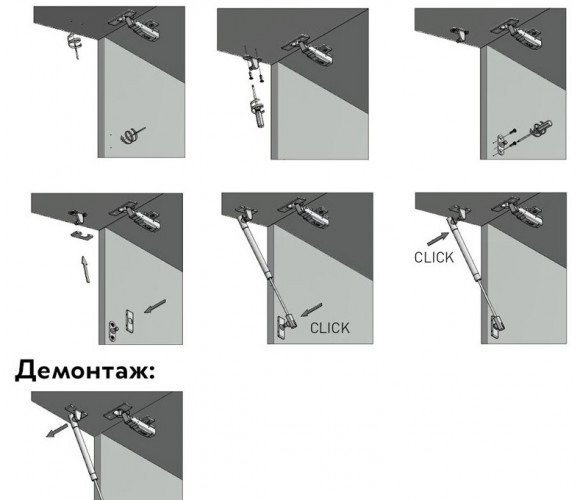 CLICK

CLICK

Демонтаж: