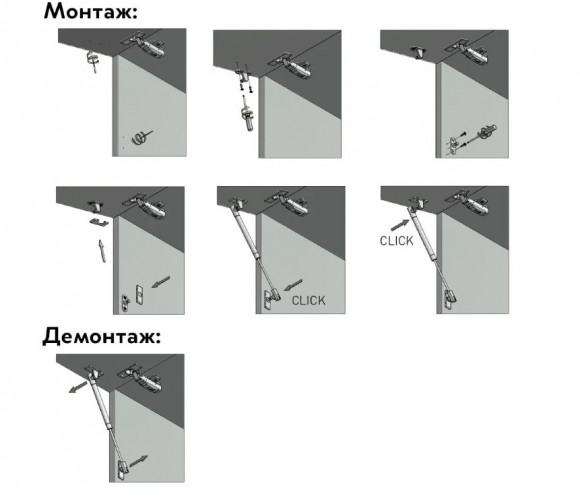 Монтаж:

CLICK

CLICK

Демонтаж: