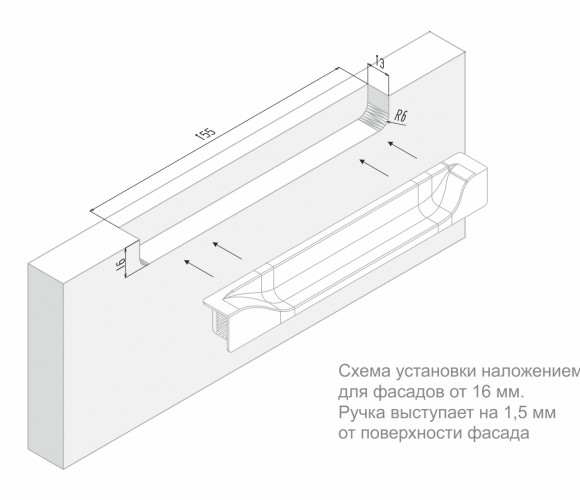 13
R6
155
16

Схема установки наложением
для фасадов от 16 мм.
Ручка выступает на 1,5 мм
от поверхности фасада