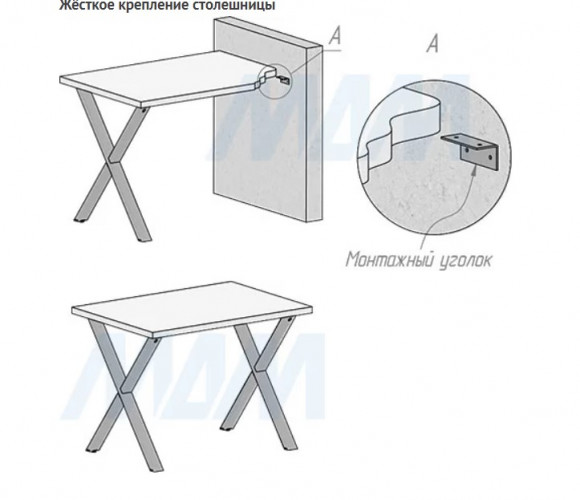 Жёсткое крепление столешницы

A

A

Монтажный уголок