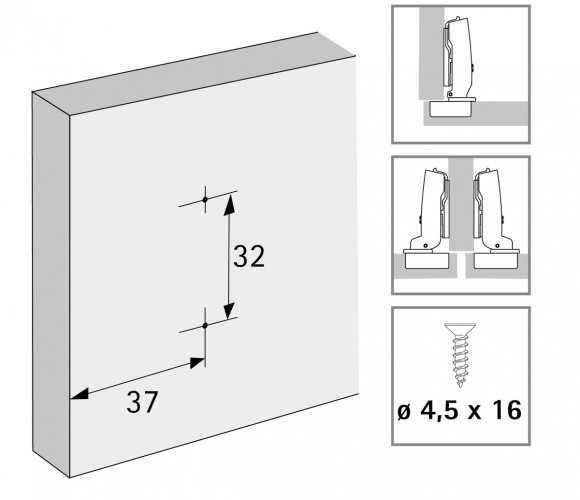 32

37

ø 4,5 x 16