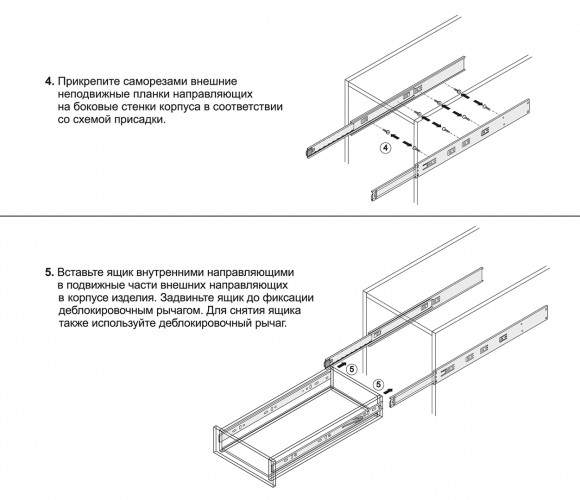 4. Прикрепите саморезами внешние неподвижные планки направляющих на боковые стенки корпуса в соответствии со схемой присадки.

4

5. Вставьте ящик внутренними направляющими в подвижные части внешних направляющих в корпусе изделия. Задвиньте ящик до фиксации деблокировочным рычагом. Для снятия ящика также используйте деблокировочный рычаг.

5

5