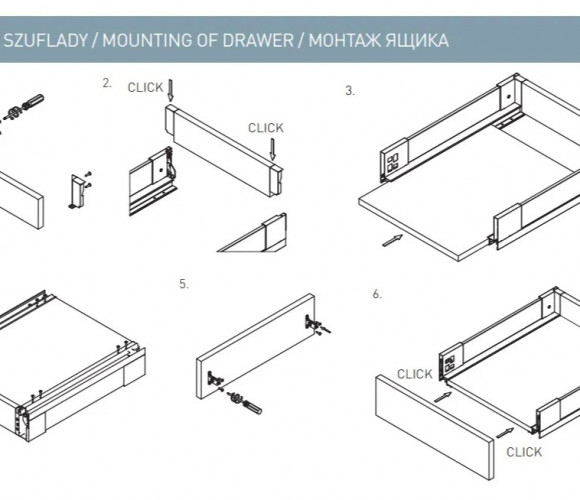 SZUFLADY / MOUNTING OF DRAWER / МОНТАЖ ЯЩИКА

2.

CLICK

CLICK

3.

5.

6.

CLICK

CLICK