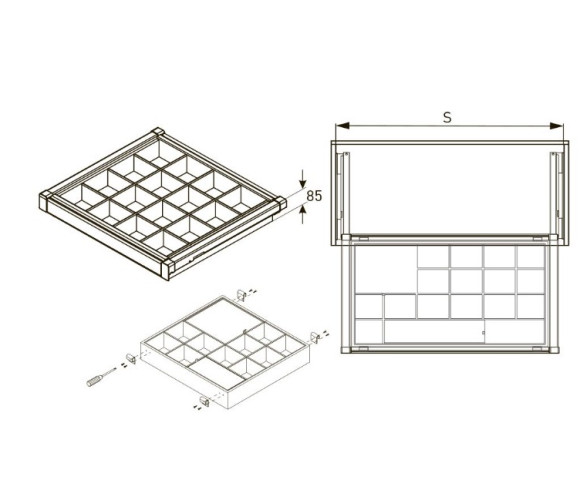 85

S