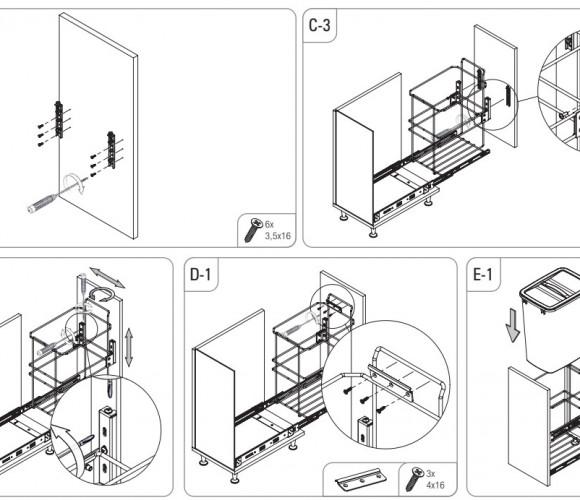 6x
3,5x16

C-3

D-1

3x
4x16

E-1