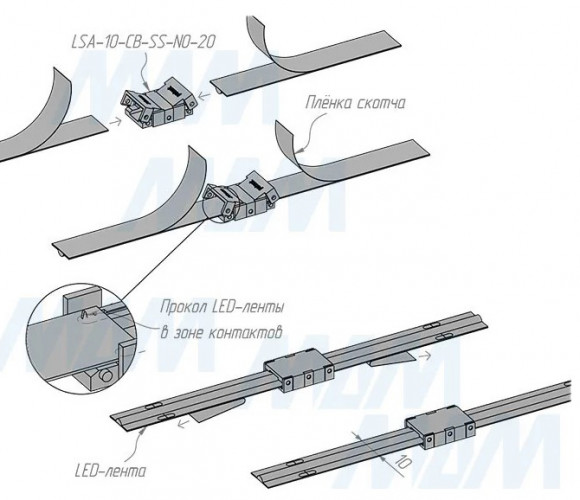 LSA-10-CB-SS-NO-20

Плёнка скотча

Прокол LED-ленты в зоне контактов

LED-лента

10