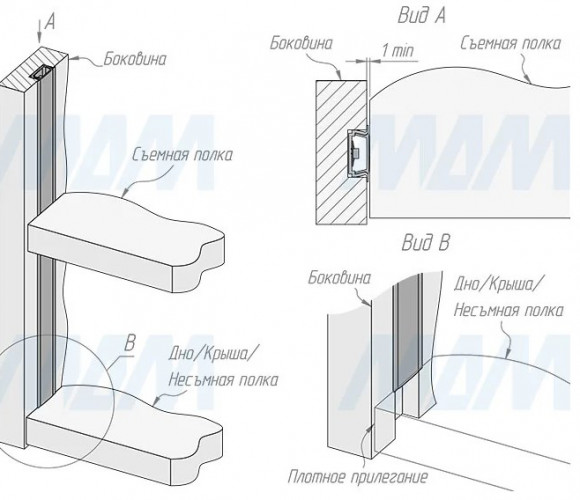 A
Боковина
Съемная полка
B
Дно/Крыша/
Несъмная полка
Вид A
Боковина
1 min
Съемная полка
Вид B
Боковина
Дно/Крыша/
Несъмная полка
Плотное прилегание
МДМ
МДМ
МДМ
МДМ